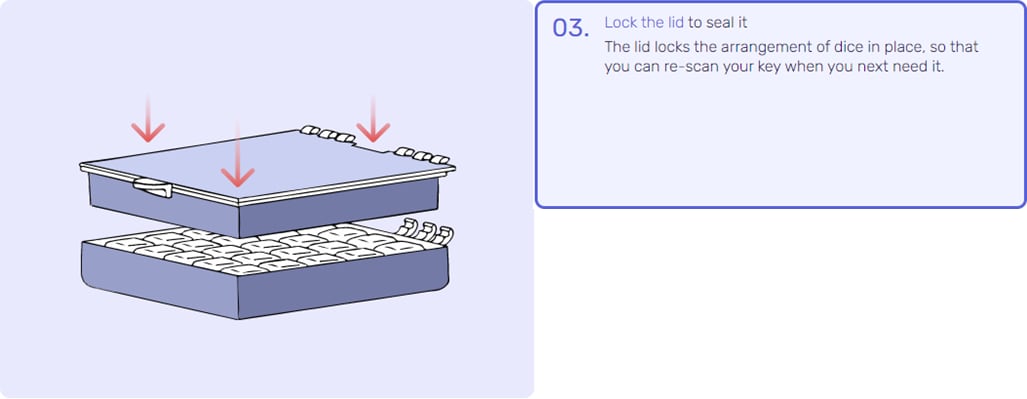 03. Lock the lid to seal it

The lid locks the arrangement of dice in place, so that you can re-scan your key when you next need it.